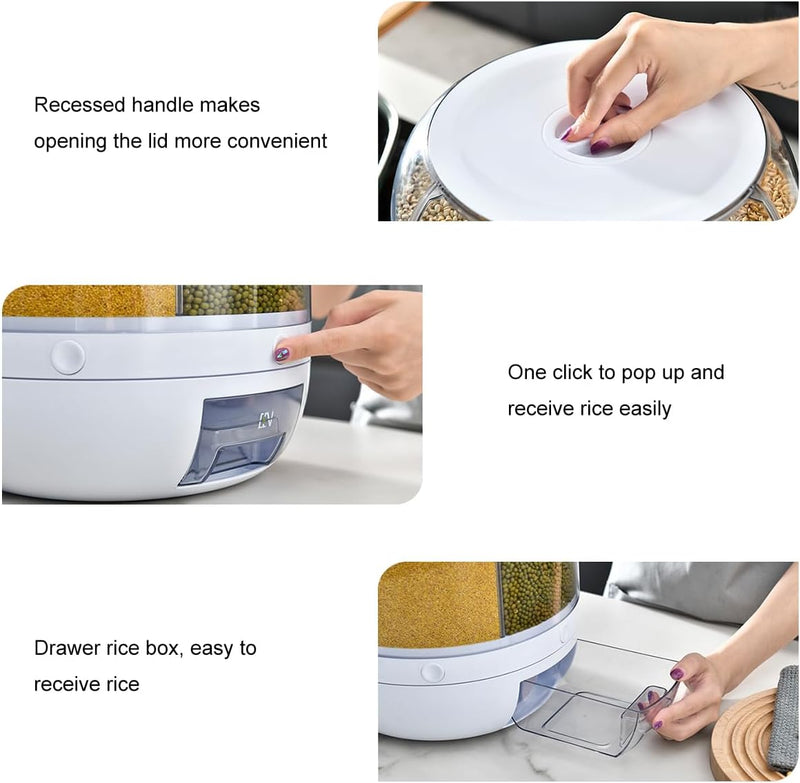 Recessed handle makes opening the lid more convenient

One click to pop up and receive rice easily

Drawer rice box, easy to receive rice