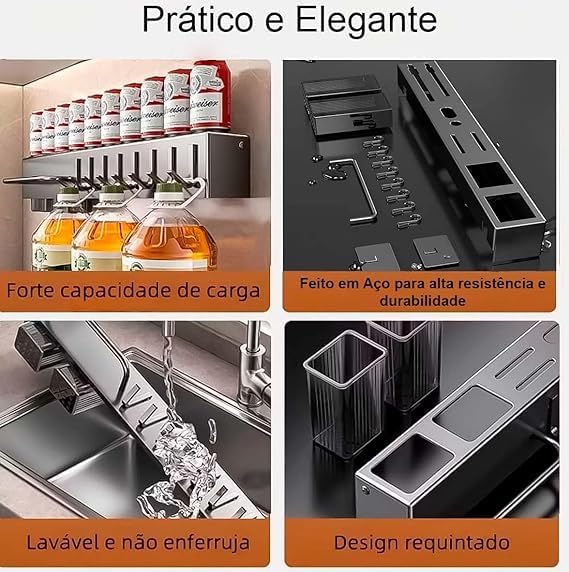 Prático e Elegante

Forte capacidade de carga

Feito em Aço para alta resistência e durabilidade

Lavável e não enferruja

Design requintado