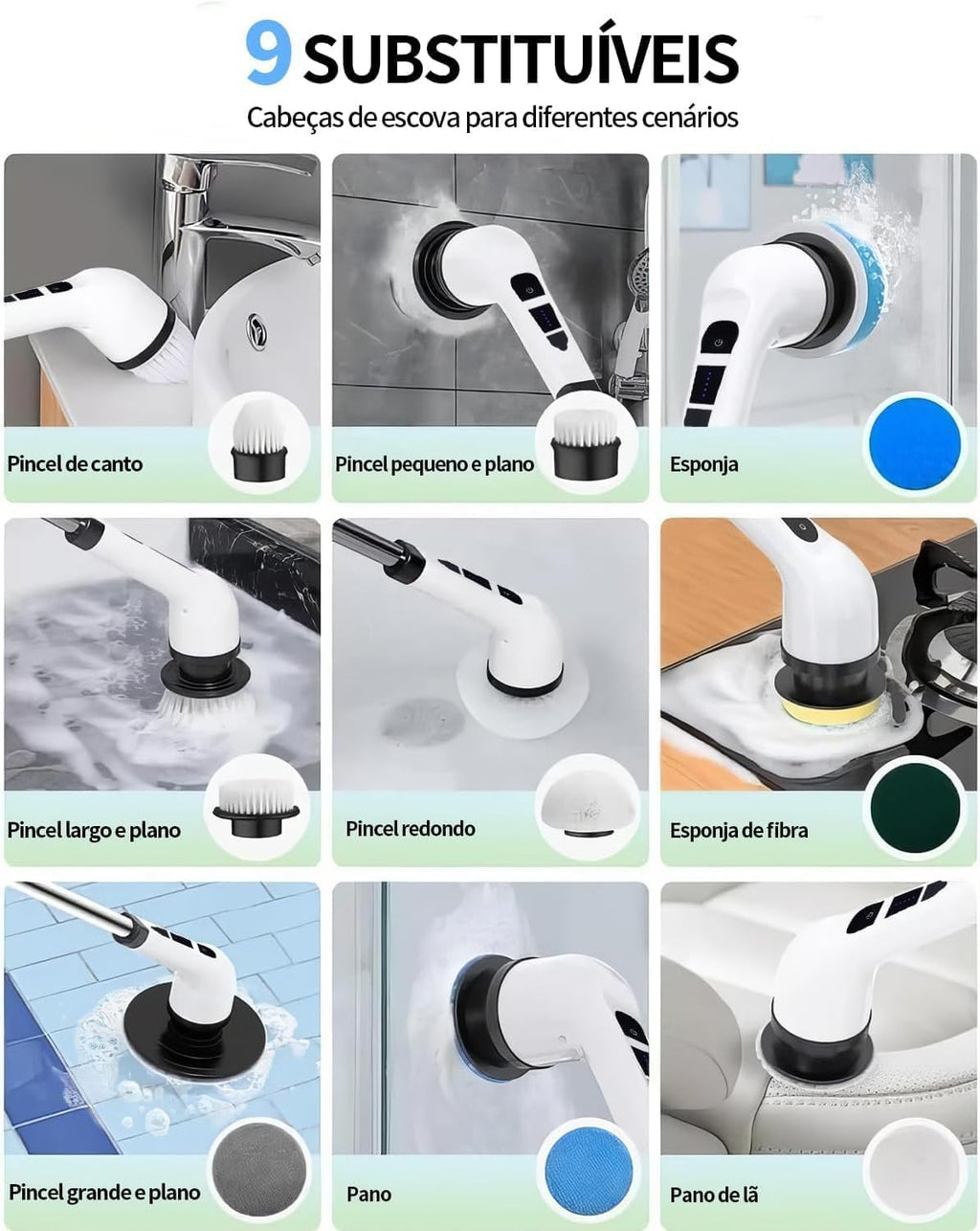 9 SUBSTITUÍVEIS

Cabeças de escova para diferentes cenários

Pincel de canto

Pincel pequeno e plano

Esponja

Pincel largo e plano

Pincel redondo

Esponja de fibra

Pincel grande e plano

Pano

Pano de lã